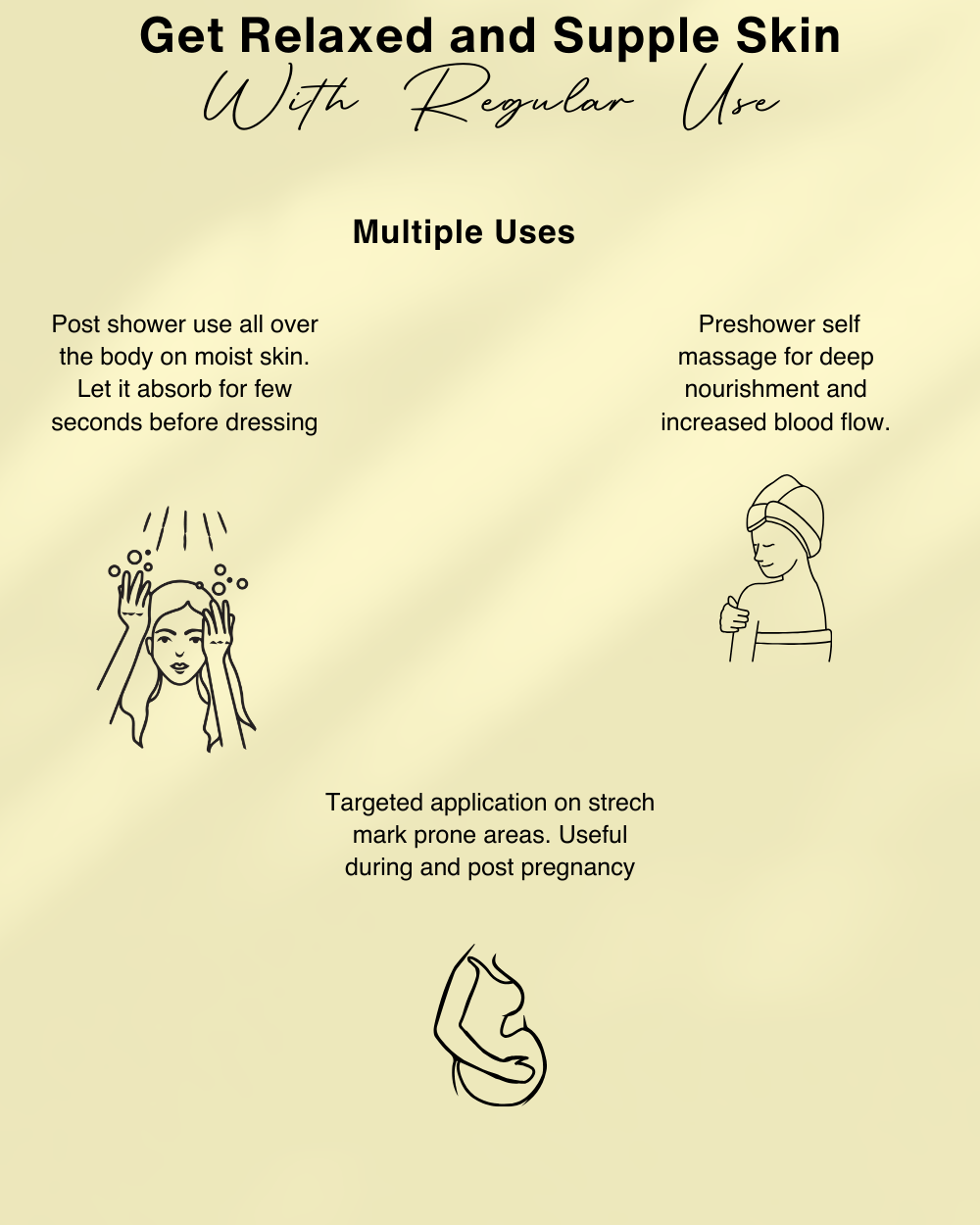 Get Relaxed and Supple Skin
With Regular Use

Multiple Uses

Post shower use all over the body on moist skin. Let it absorb for few seconds before dressing

Preshower self massage for deep nourishment and increased blood flow.

Targeted application on strech mark prone areas. Useful during and post pregnancy