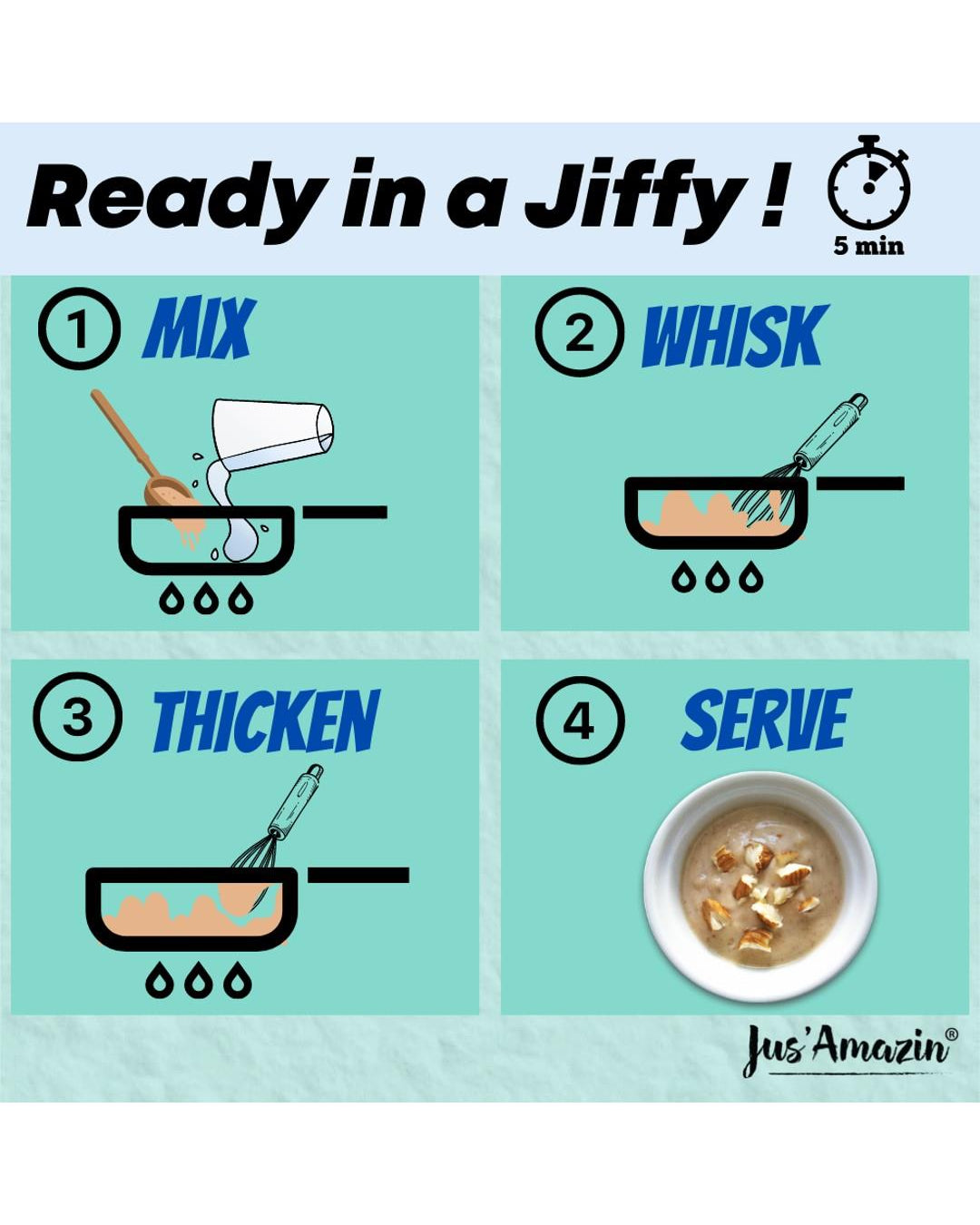 Ready in a Jiffy !

5 min

1 MIX

2 WHISK

3 THICKEN

4 SERVE

Jus'Amazin®