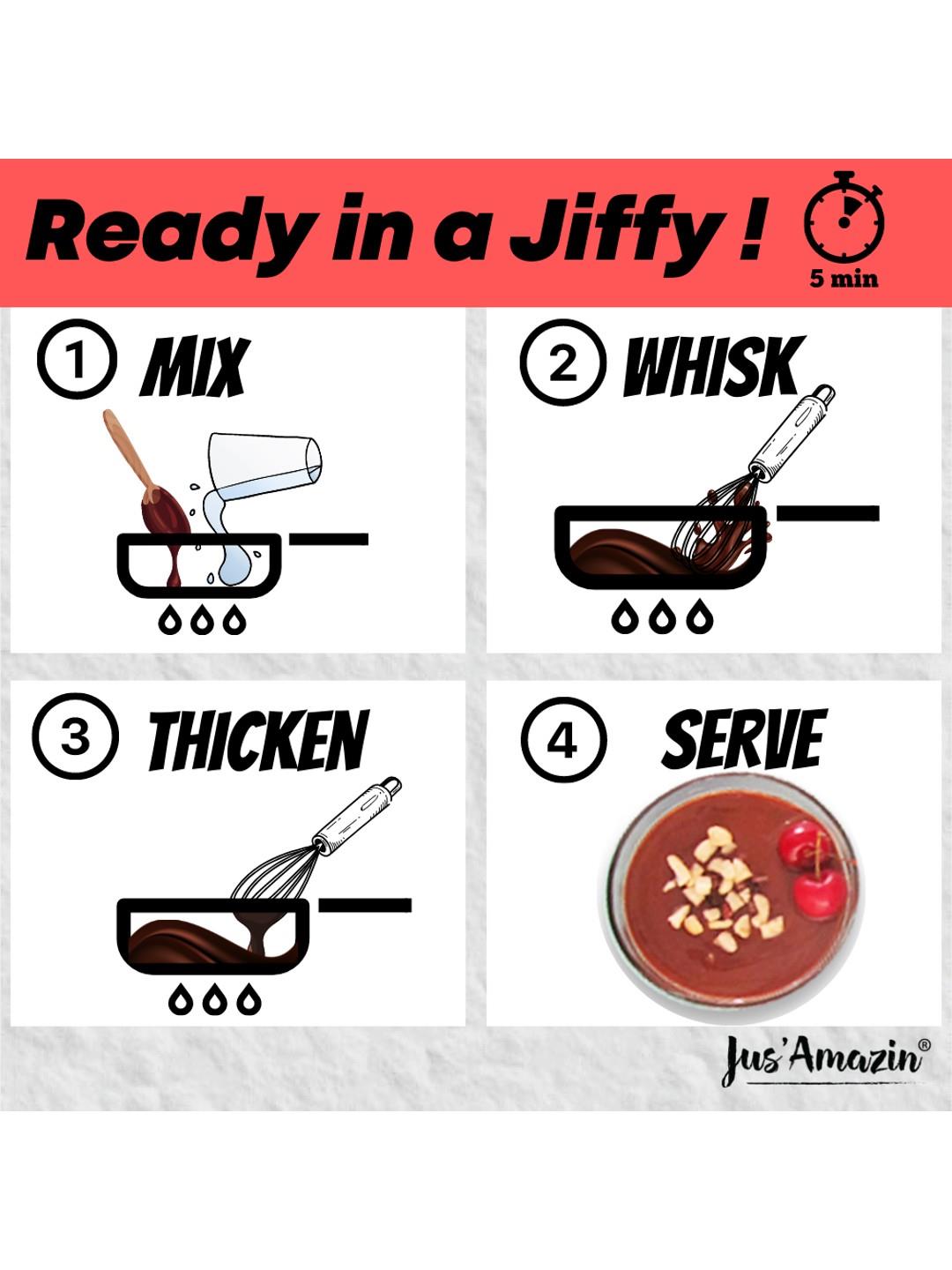 Ready in a Jiffy !
5 min

1 MIX

2 WHISK

3 THICKEN

4 SERVE

Jus'Amazin®