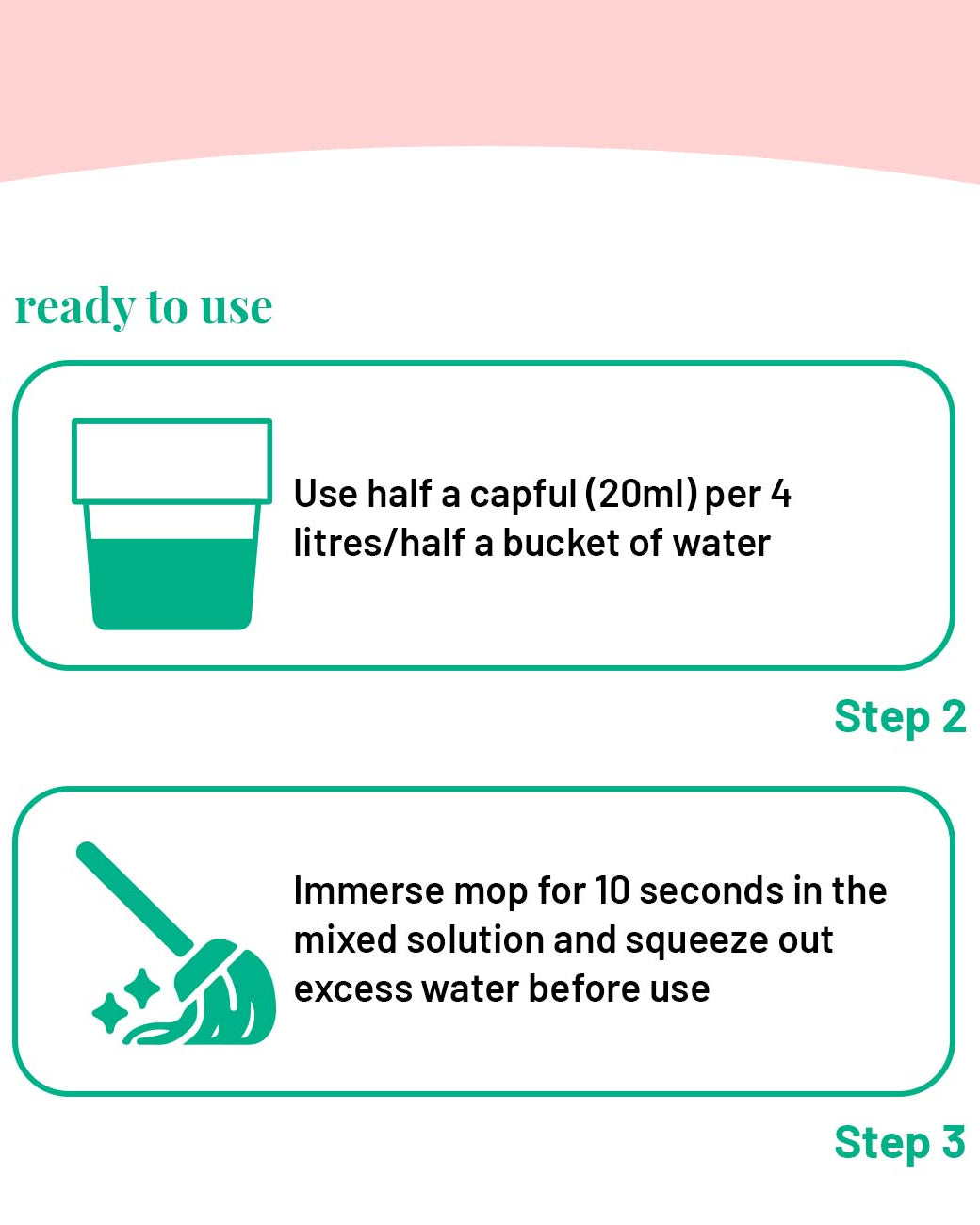 ready to use

Use half a capful (20ml) per 4 litres/half a bucket of water

Step 2

Immerse mop for 10 seconds in the mixed solution and squeeze out excess water before use

Step 3