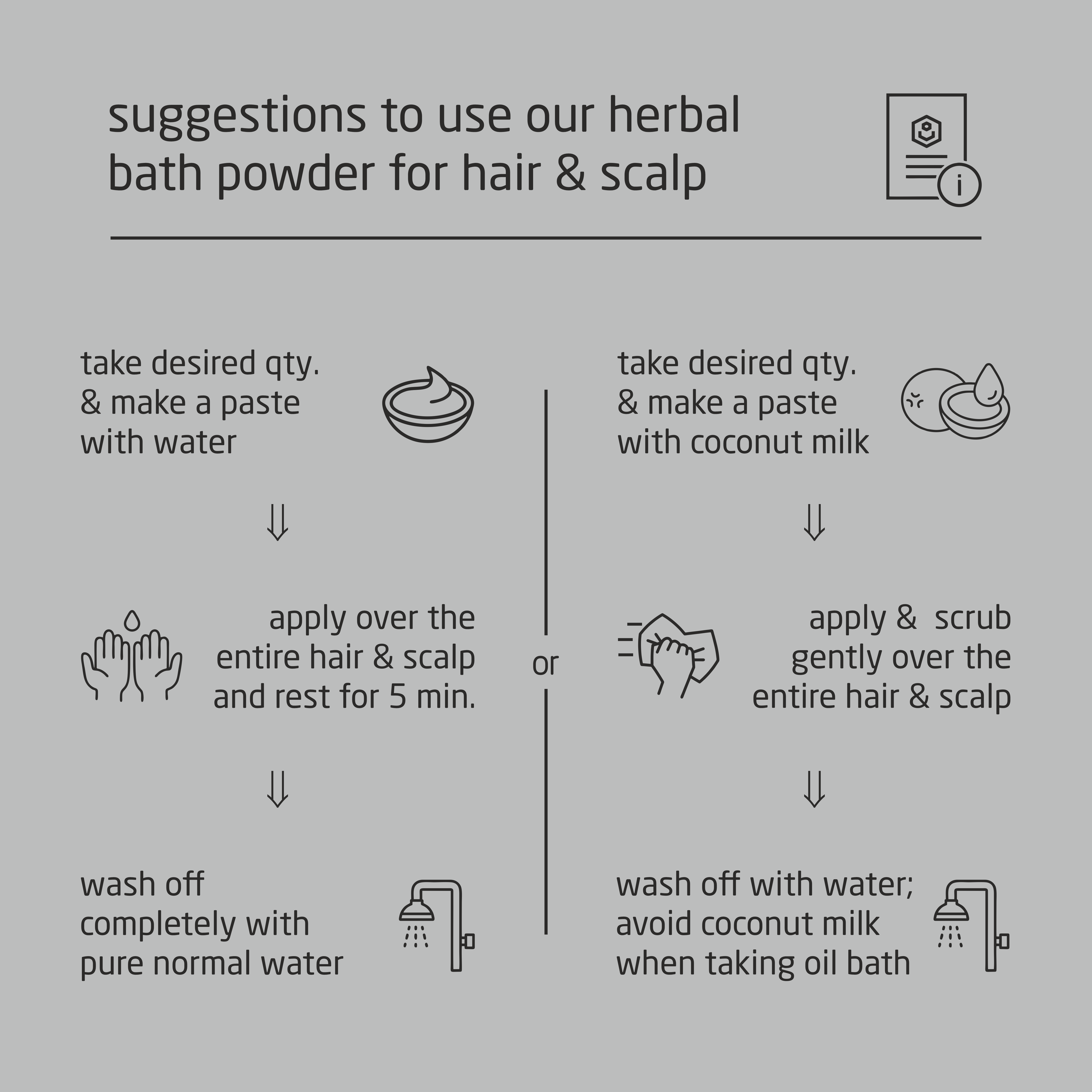 suggestions to use our herbal bath powder for hair & scalp

take desired qty. & make a paste with water

⇓

apply over the entire hair & scalp and rest for 5 min.

⇓

wash off completely with pure normal water

or

take desired qty. & make a paste with coconut milk

⇓

apply & scrub gently over the entire hair & scalp

⇓

wash off with water; avoid coconut milk when taking oil bath