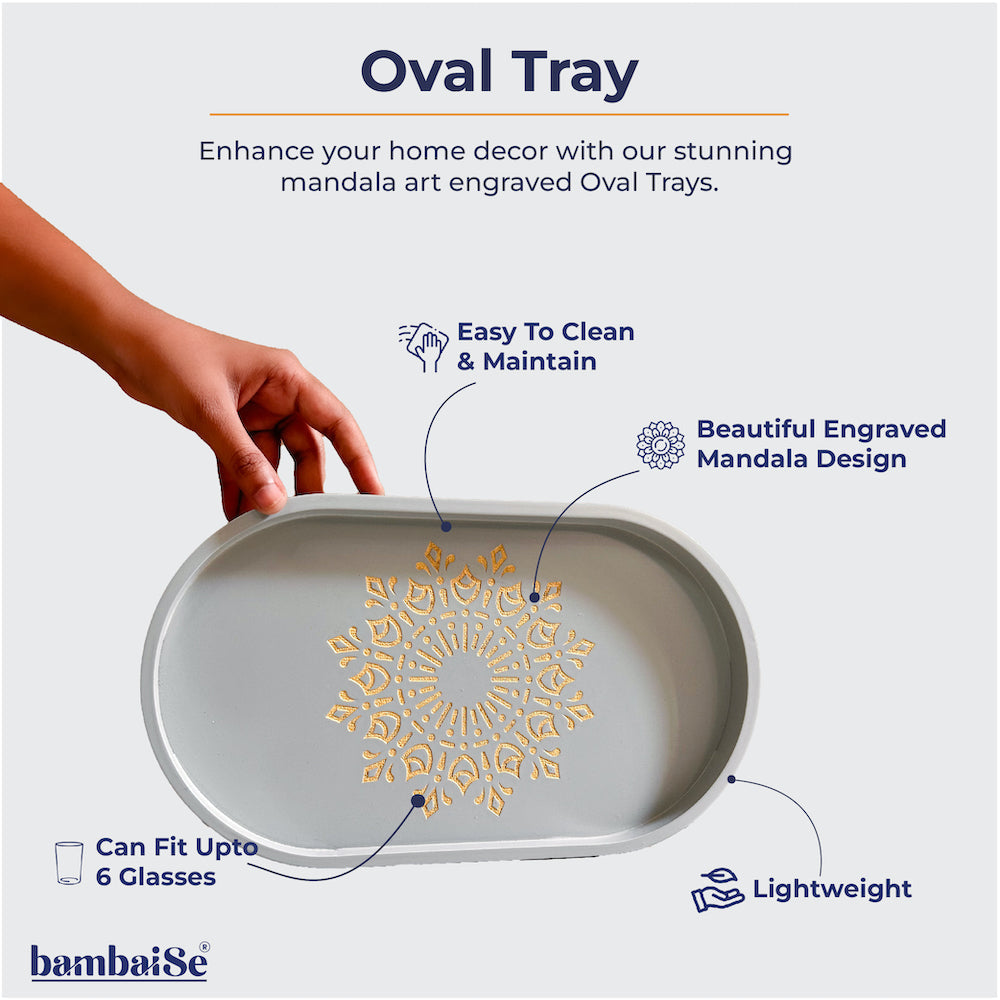 Oval Tray

Enhance your home decor with our stunning mandala art engraved Oval Trays.

Easy To Clean & Maintain

Beautiful Engraved Mandala Design

Can Fit Upto 6 Glasses

Lightweight

bambaiSe®