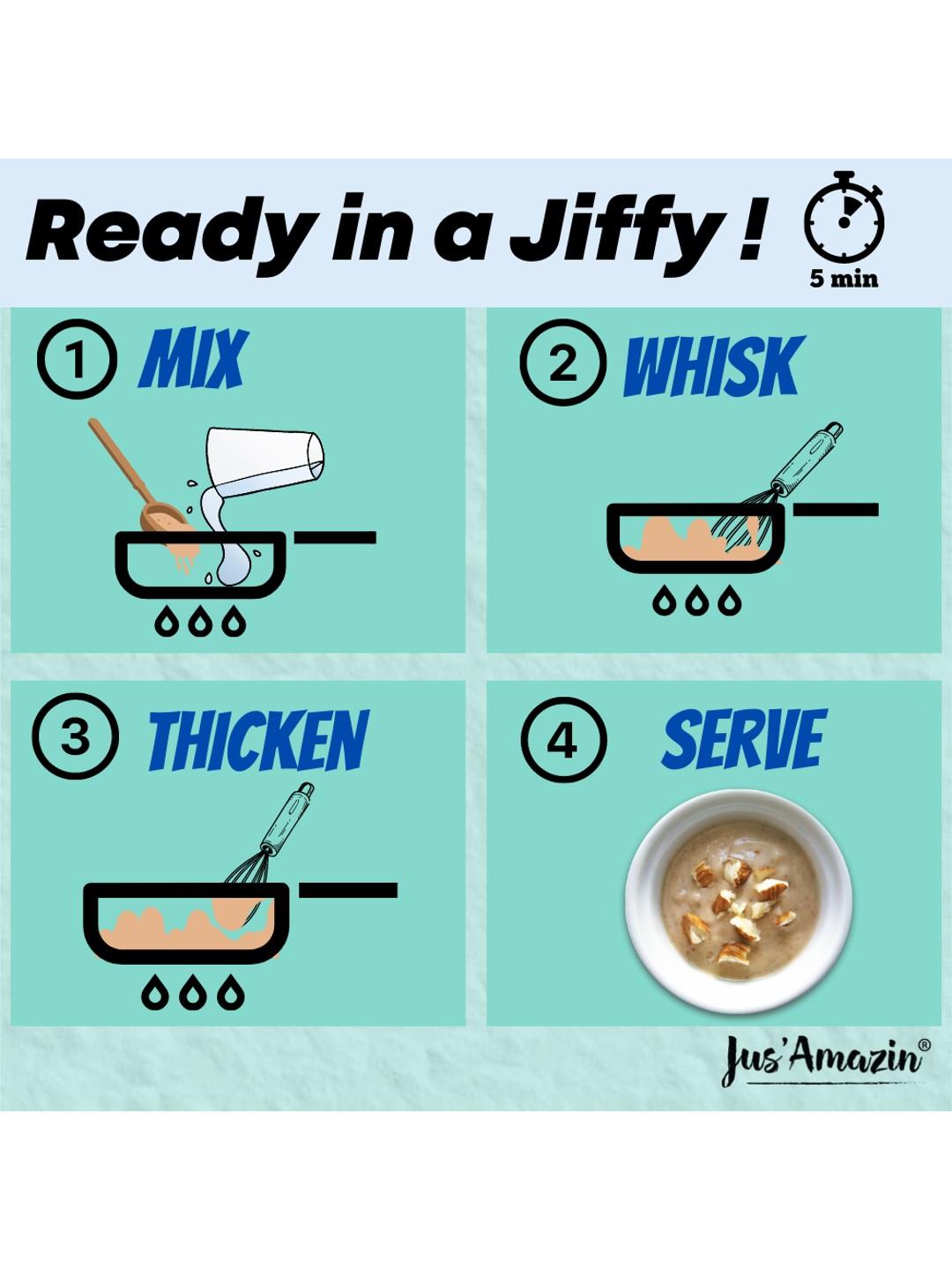 Ready in a Jiffy !

5 min

1 MIX

2 WHISK

3 THICKEN

4 SERVE

Jus'Amazin®