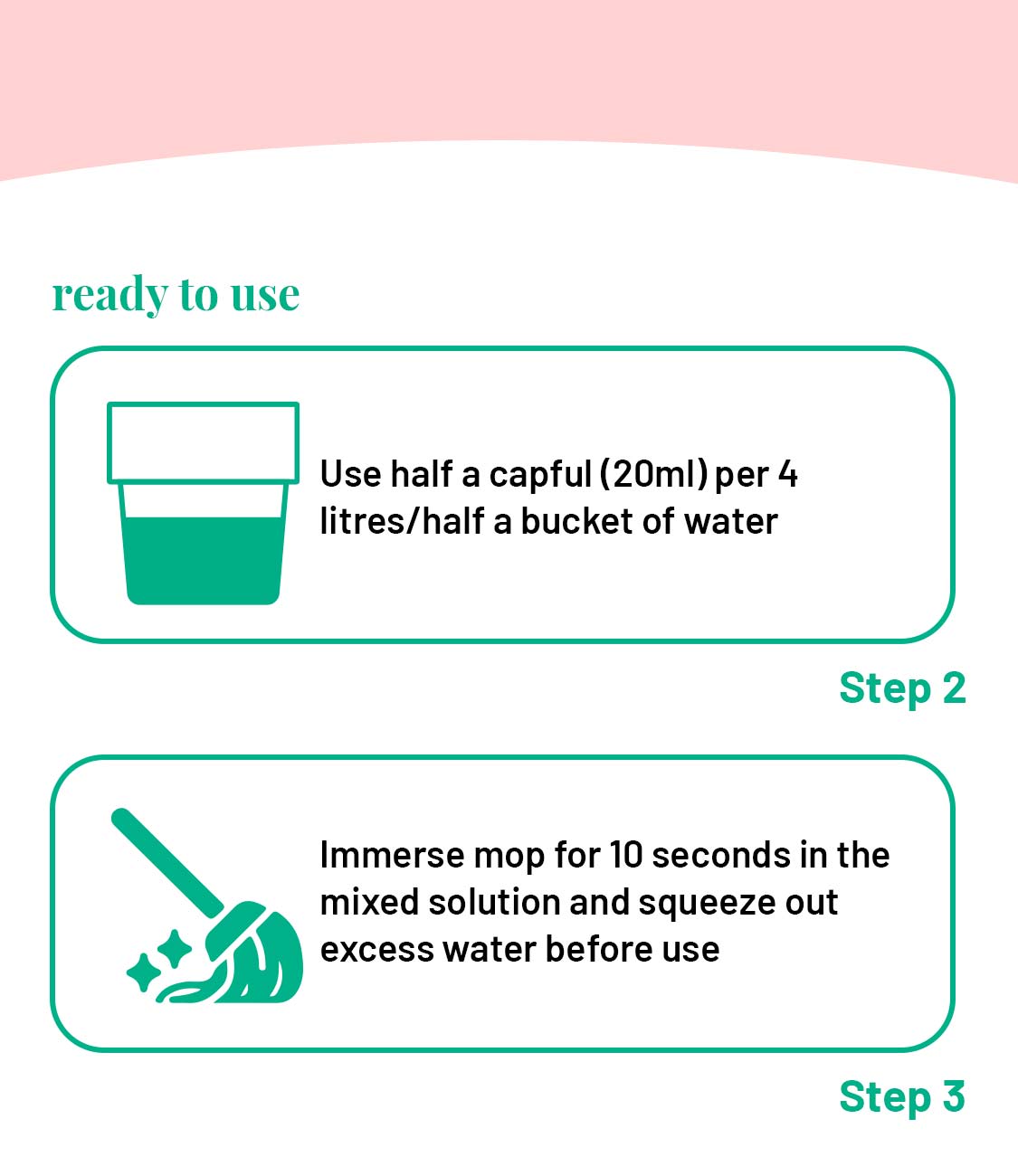 ready to use

Use half a capful (20ml) per 4 litres/half a bucket of water

Step 2

Immerse mop for 10 seconds in the mixed solution and squeeze out excess water before use

Step 3